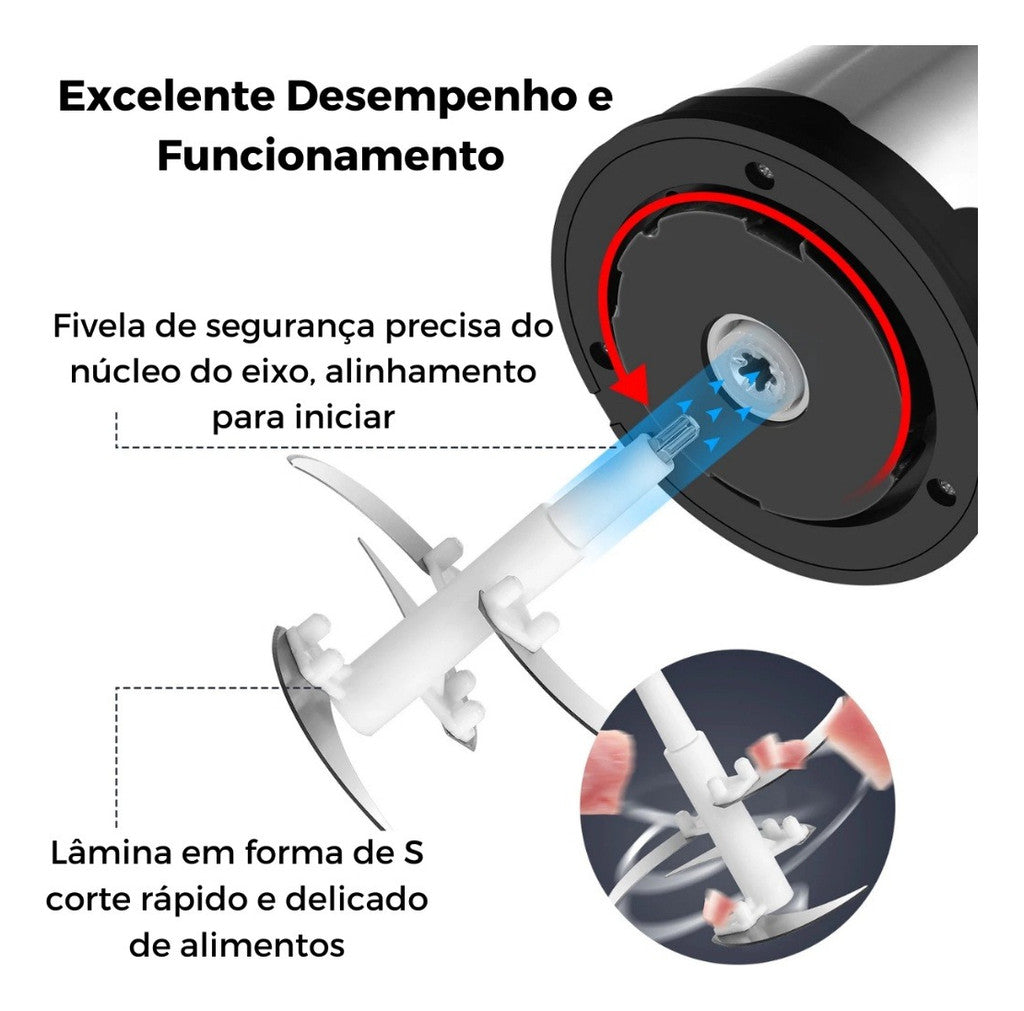 Excelente Desempenho e Funcionamento

Fivela de segurança precisa do núcleo do eixo, alinhamento para iniciar

Lâmina em forma de S corte rápido e delicado de alimentos