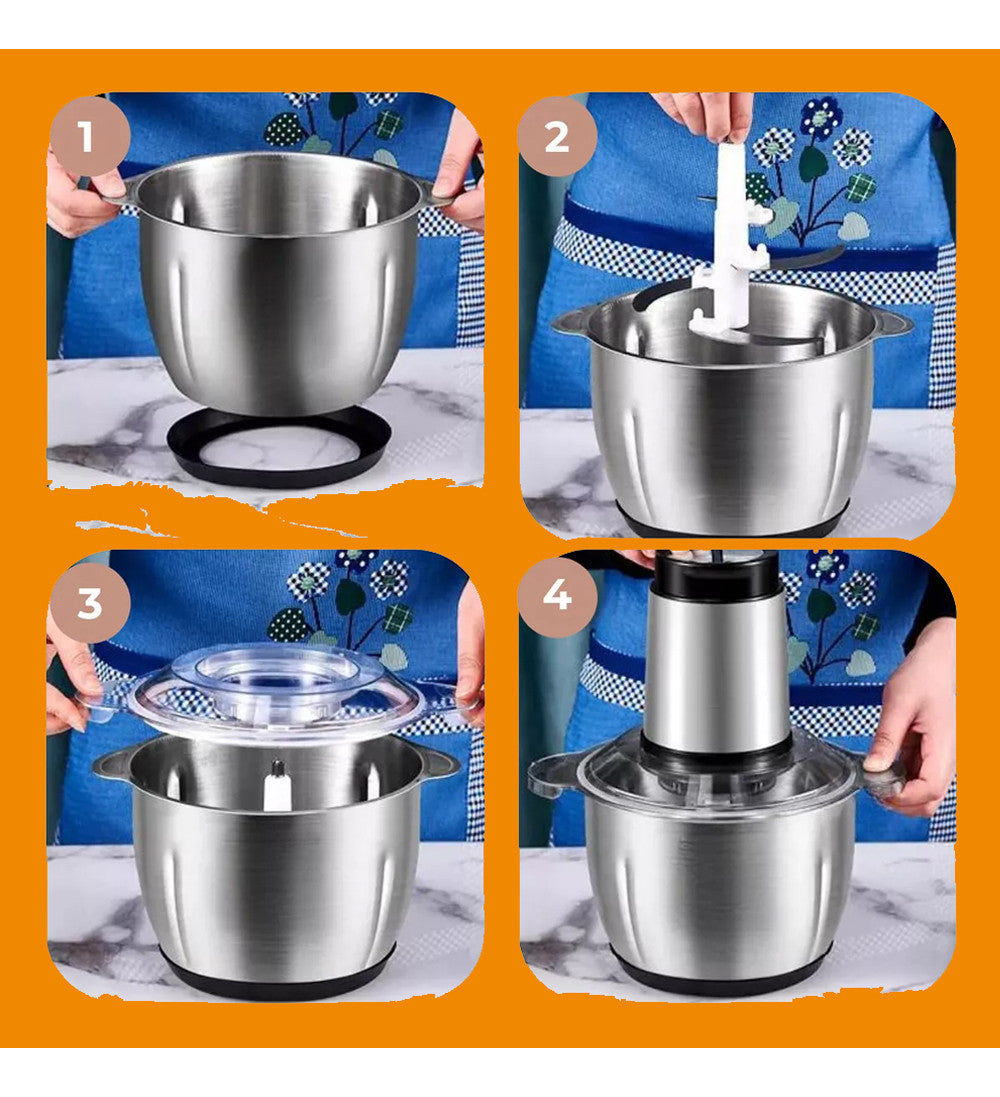 1

2

3

4