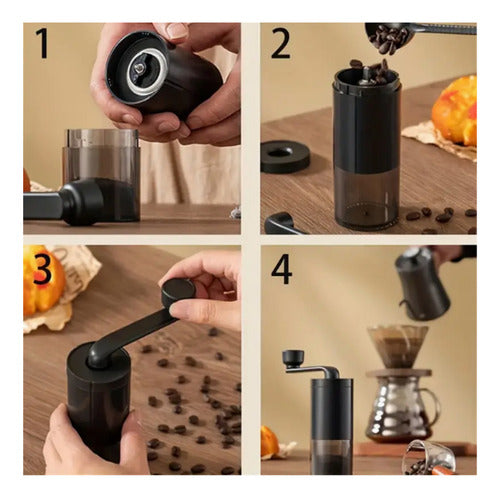 1

2

3

4