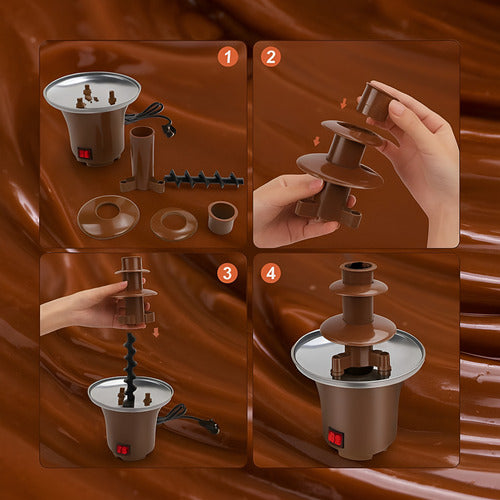 1
2
3
4